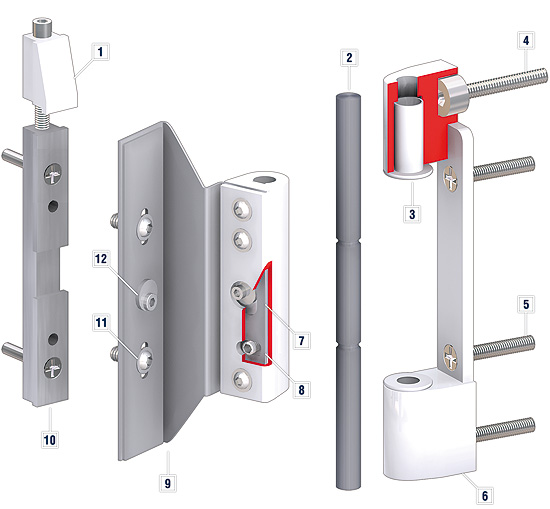 1
2
4
3
12
11
7
8
5
10
9
6