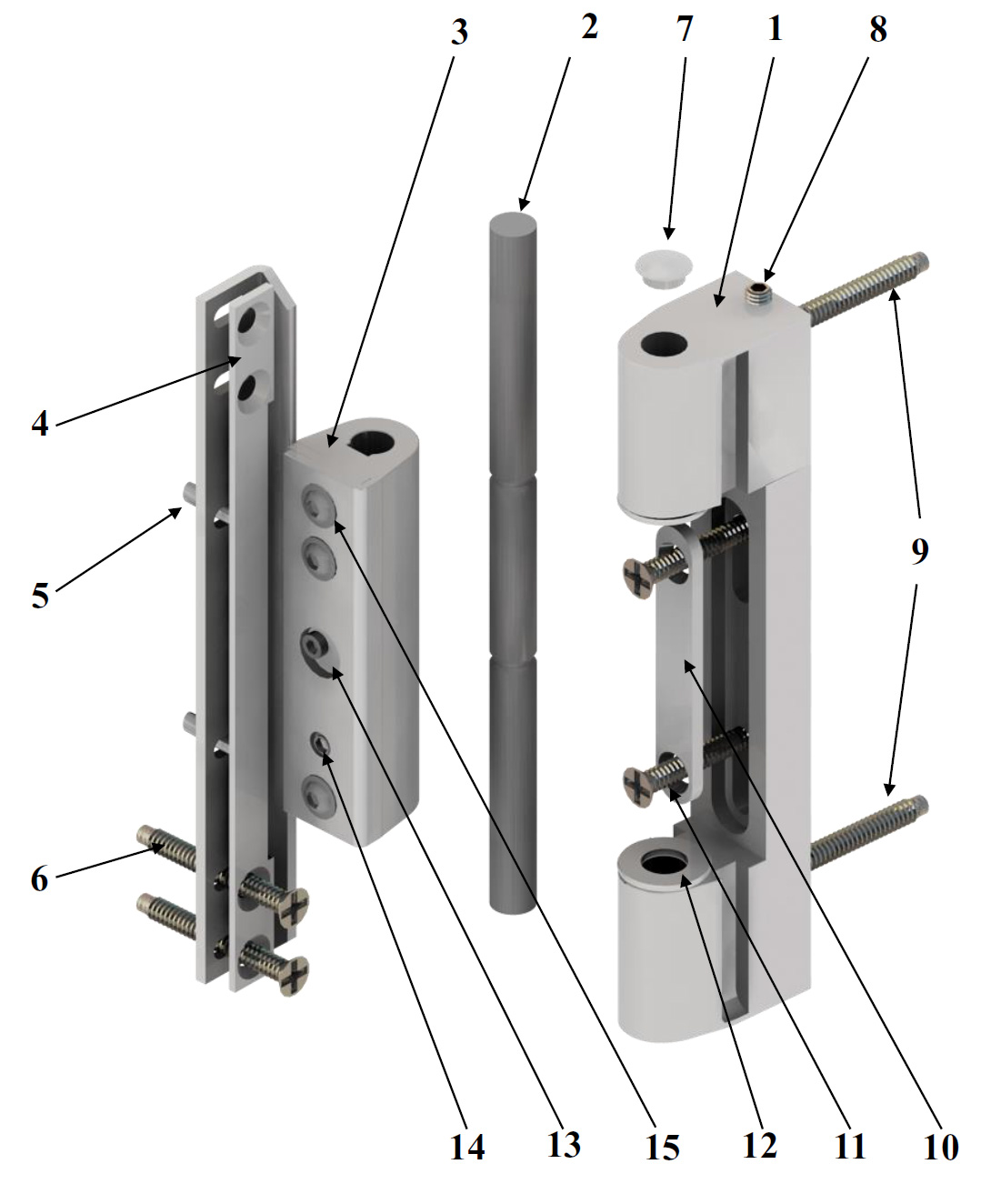 3
2
7
1
8
4
5
9
6
14
13
15
12
11
10